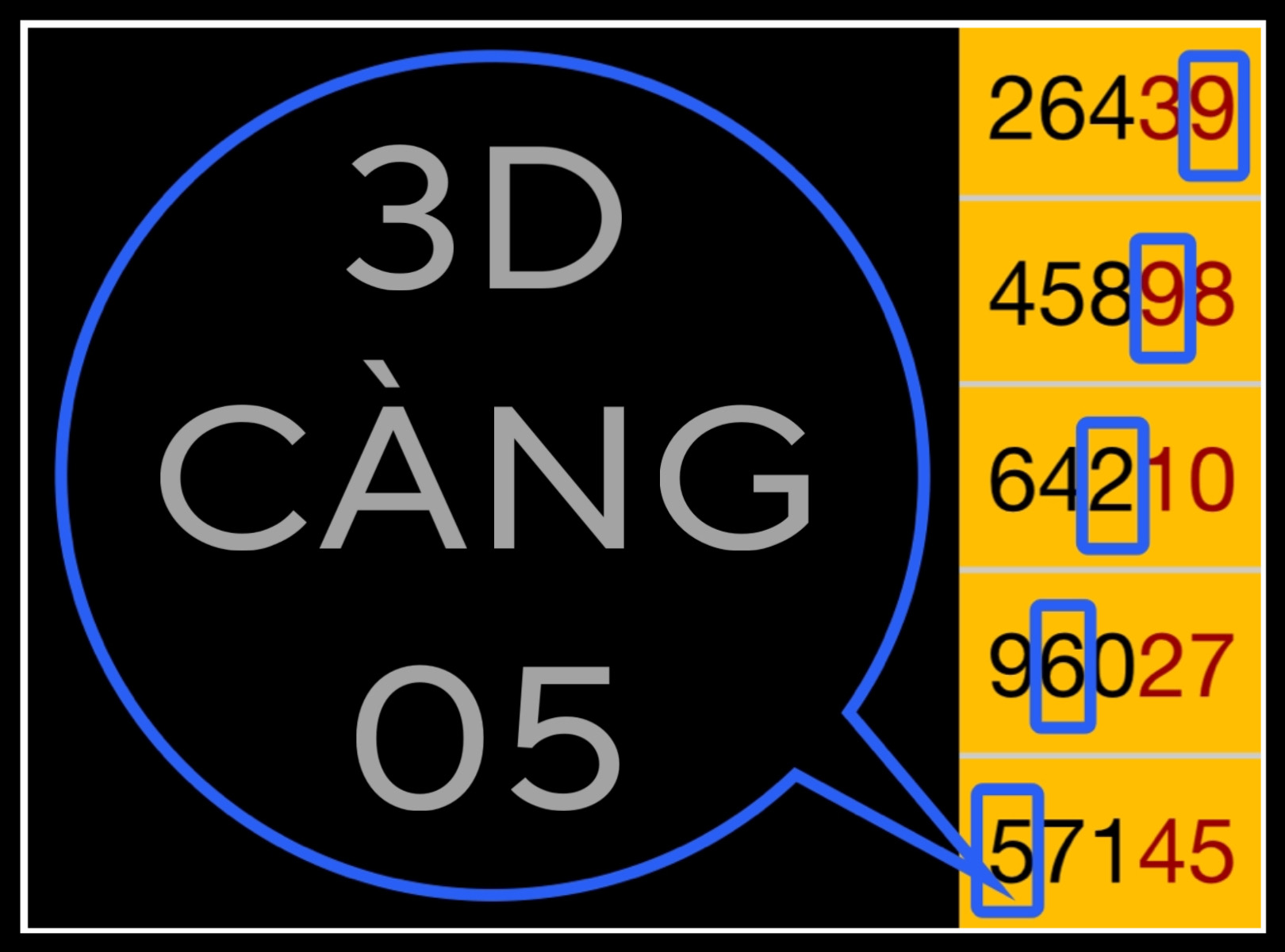 3D
CÀNG
05

26439

45898

64210

96027

57145